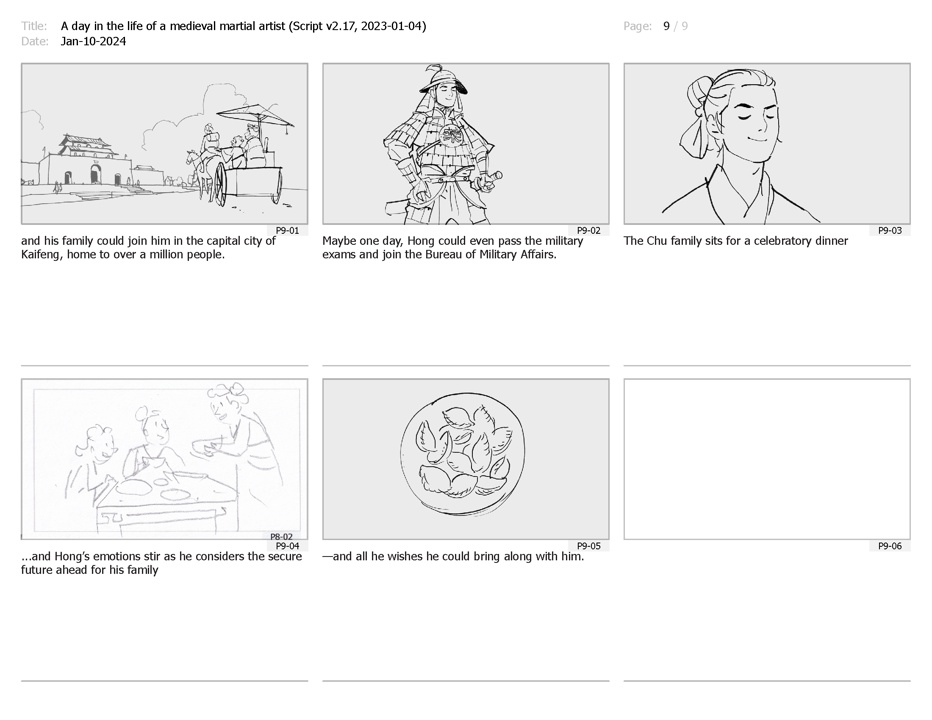 Title: A day in the life of a medieval martial artist (Script v2.17, 2023-01-04)
Date: Jan-10-2024

Page: 9 / 9

P9-01
and his family could join him in the capital city of Kaifeng, home to over a million people.

P9-02
Maybe one day, Hong could even pass the military exams and join the Bureau of Military Affairs.

P9-03
The Chu family sits for a celebratory dinner

P8-02
P9-04
...and Hong's emotions stir as he considers the secure future ahead for his family

P9-05
—and all he wishes he could bring along with him.

P9-06