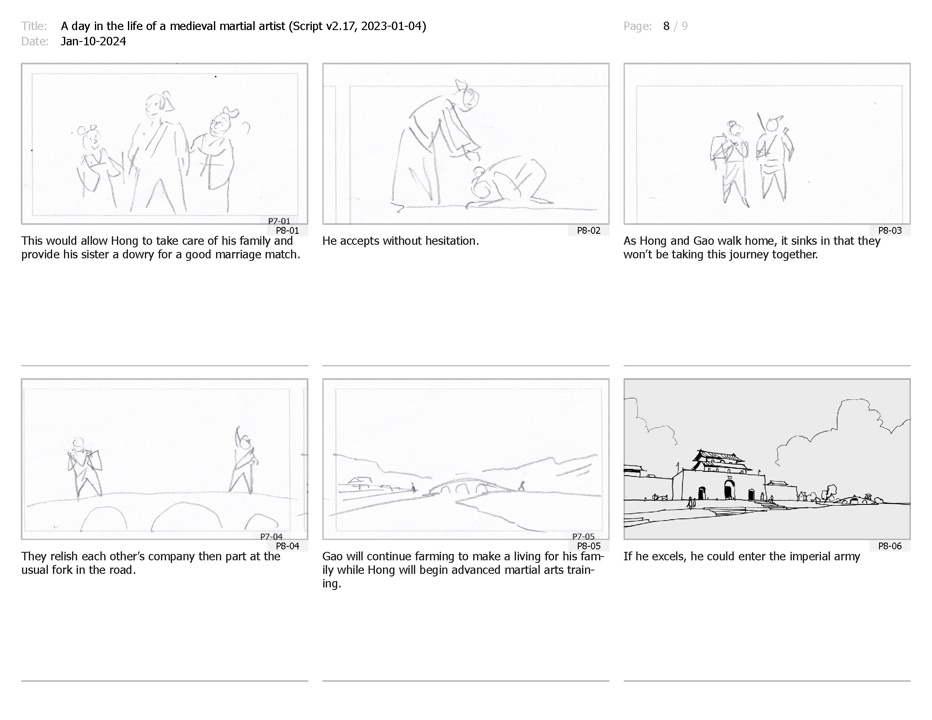 Title: A day in the life of a medieval martial artist (Script v2.17, 2023-01-04)
Date: Jan-10-2024

Page: 8 / 9

P7-01
P8-01
This would allow Hong to take care of his family and provide his sister a dowry for a good marriage match.

P8-02
He accepts without hesitation.

P8-03
As Hong and Gao walk home, it sinks in that they won't be taking this journey together.

P7-04
P8-04
They relish each other's company then part at the usual fork in the road.

P7-05
P8-05
Gao will continue farming to make a living for his family while Hong will begin advanced martial arts training.

P8-06
If he excels, he could enter the imperial army