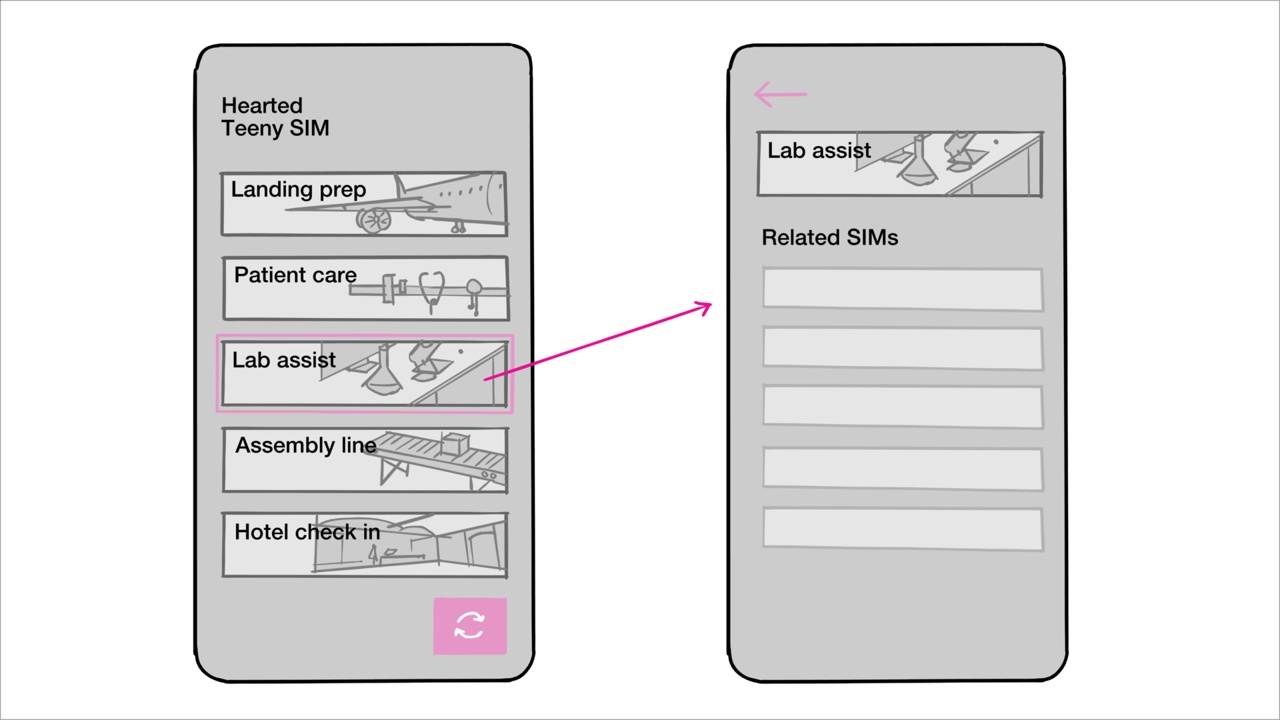 Hearted
Teeny SIM

Landing prep

Patient care

Lab assist

Assembly line

Hotel check in

Lab assist

Related SIMs