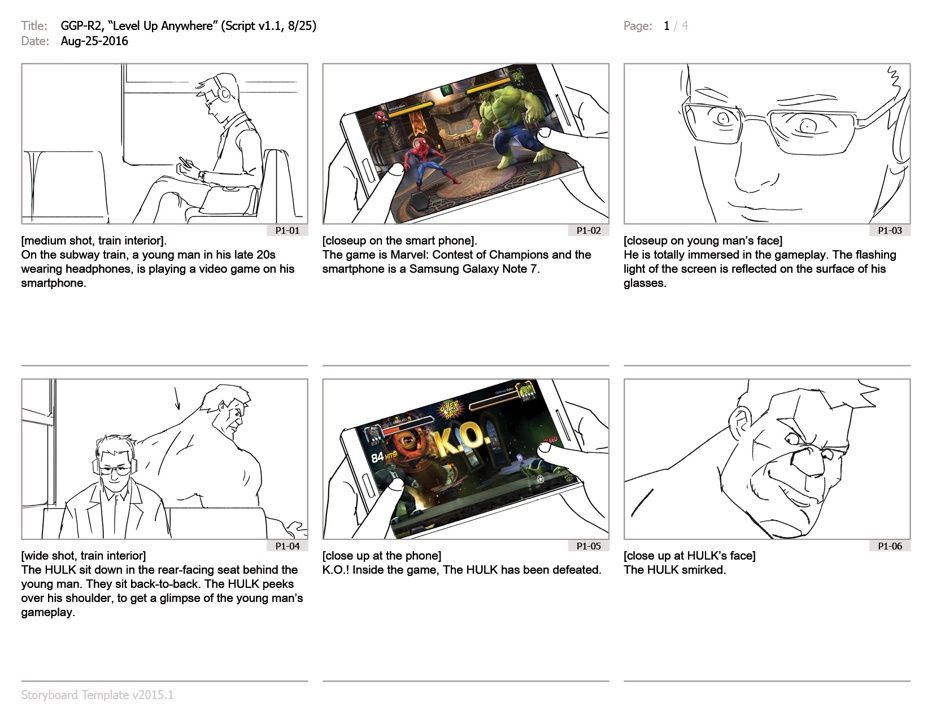 Title: GGP-R2, "Level Up Anywhere" (Script v1.1, 8/25)
Date: Aug-25-2016

Page: 1 / 4

P1-01
[medium shot, train interior].
On the subway train, a young man in his late 20s wearing headphones, is playing a video game on his smartphone.

P1-02
[closeup on the smart phone].
The game is Marvel: Contest of Champions and the smartphone is a Samsung Galaxy Note 7.

P1-03
[closeup on young man's face]
He is totally immersed in the gameplay. The flashing light of the screen is reflected on the surface of his glasses.

P1-04
[wide shot, train interior]
The HULK sit down in the rear-facing seat behind the young man. They sit back-to-back. The HULK peeks over his shoulder, to get a glimpse of the young man's gameplay.

84 HITS
K.O.
P1-05
[close up at the phone]
K.O.! Inside the game, The HULK has been defeated.

P1-06
[close up at HULK's face]
The HULK smirked.

Storyboard Template v2015.1