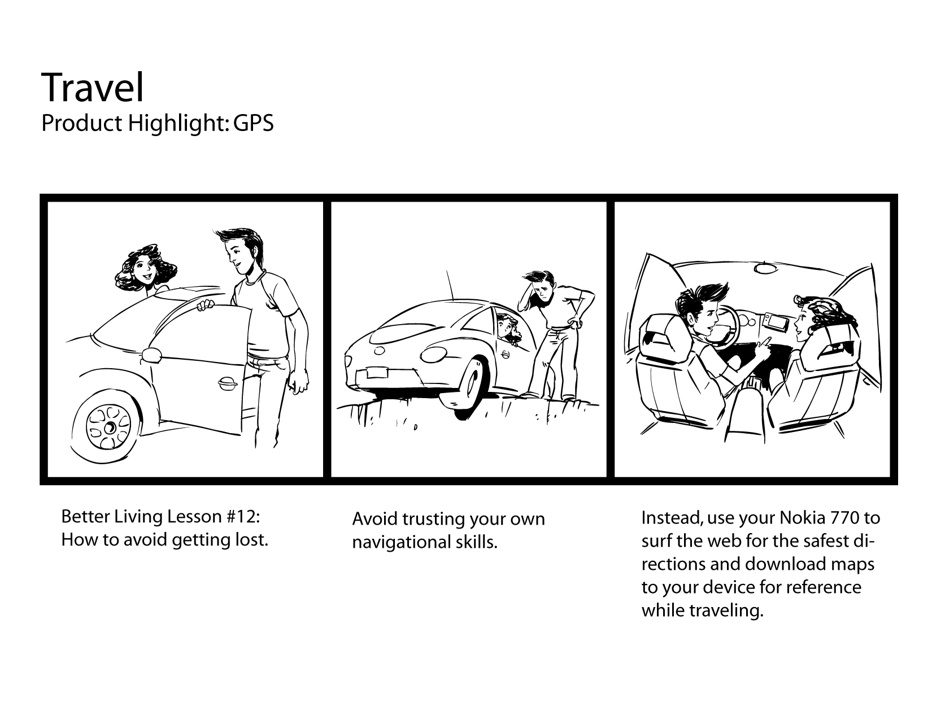 Travel
Product Highlight: GPS

Better Living Lesson #12: How to avoid getting lost.

Avoid trusting your own navigational skills.

Instead, use your Nokia 770 to surf the web for the safest directions and download maps to your device for reference while traveling.