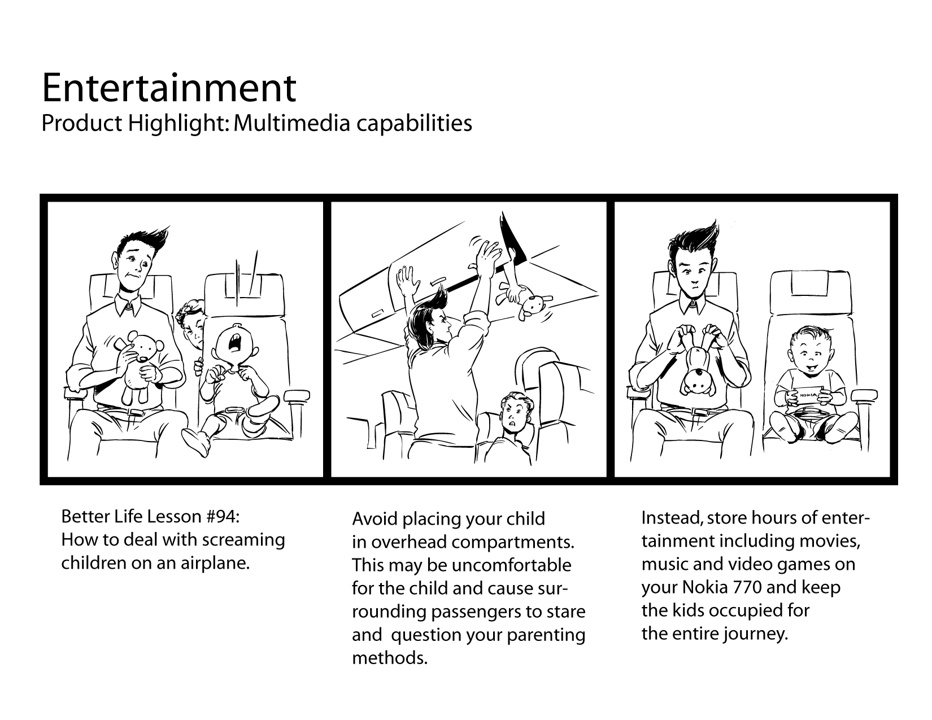 Entertainment
Product Highlight: Multimedia capabilities

NOKIA

Better Life Lesson #94:
How to deal with screaming children on an airplane.

Avoid placing your child in overhead compartments. This may be uncomfortable for the child and cause surrounding passengers to stare and question your parenting methods.

Instead, store hours of entertainment including movies, music and video games on your Nokia 770 and keep the kids occupied for the entire journey.