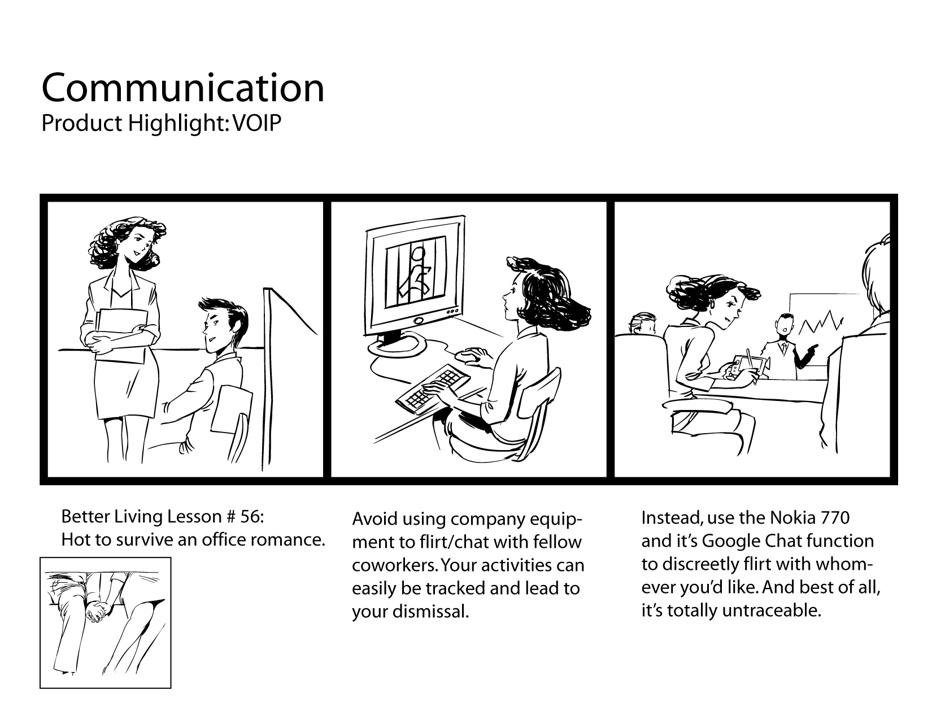 Communication
Product Highlight: VOIP

Better Living Lesson # 56:
Hot to survive an office romance.

Avoid using company equipment to flirt/chat with fellow coworkers. Your activities can easily be tracked and lead to your dismissal.

Instead, use the Nokia 770 and it's Google Chat function to discreetly flirt with whomever you'd like. And best of all, it's totally untraceable.