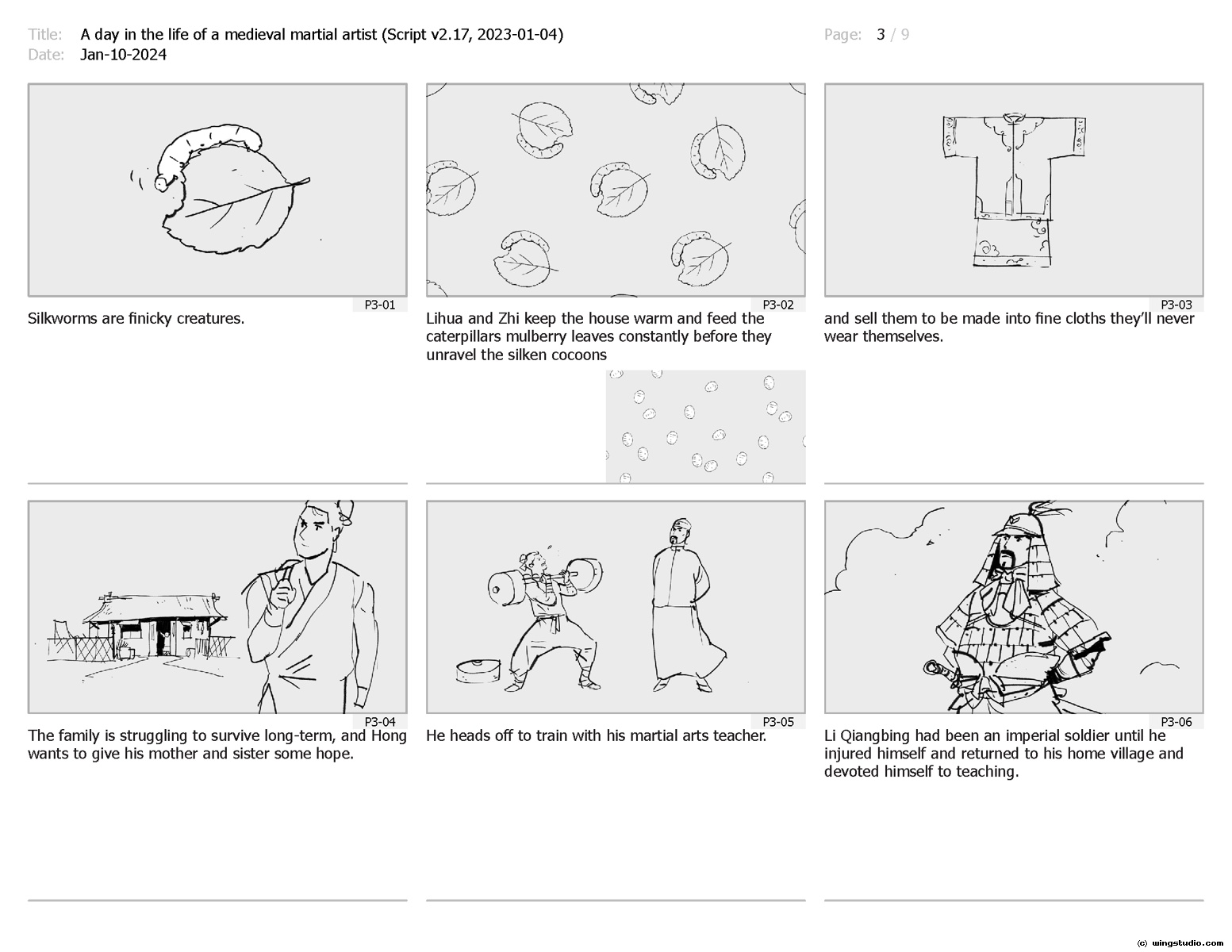 Title: A day in the life of a medieval martial artist (Script v2.17, 2023-01-04)
Date: Jan-10-2024

Page: 3 / 9

P3-01
Silkworms are finicky creatures.

P3-02
Lihua and Zhi keep the house warm and feed the caterpillars mulberry leaves constantly before they unravel the silken cocoons

P3-03
and sell them to be made into fine cloths they'll never wear themselves.

P3-04
The family is struggling to survive long-term, and Hong wants to give his mother and sister some hope.

P3-05
He heads off to train with his martial arts teacher.

P3-06
Li Qiangbing had been an imperial soldier until he injured himself and returned to his home village and devoted himself to teaching.

(c) wingstudio.com