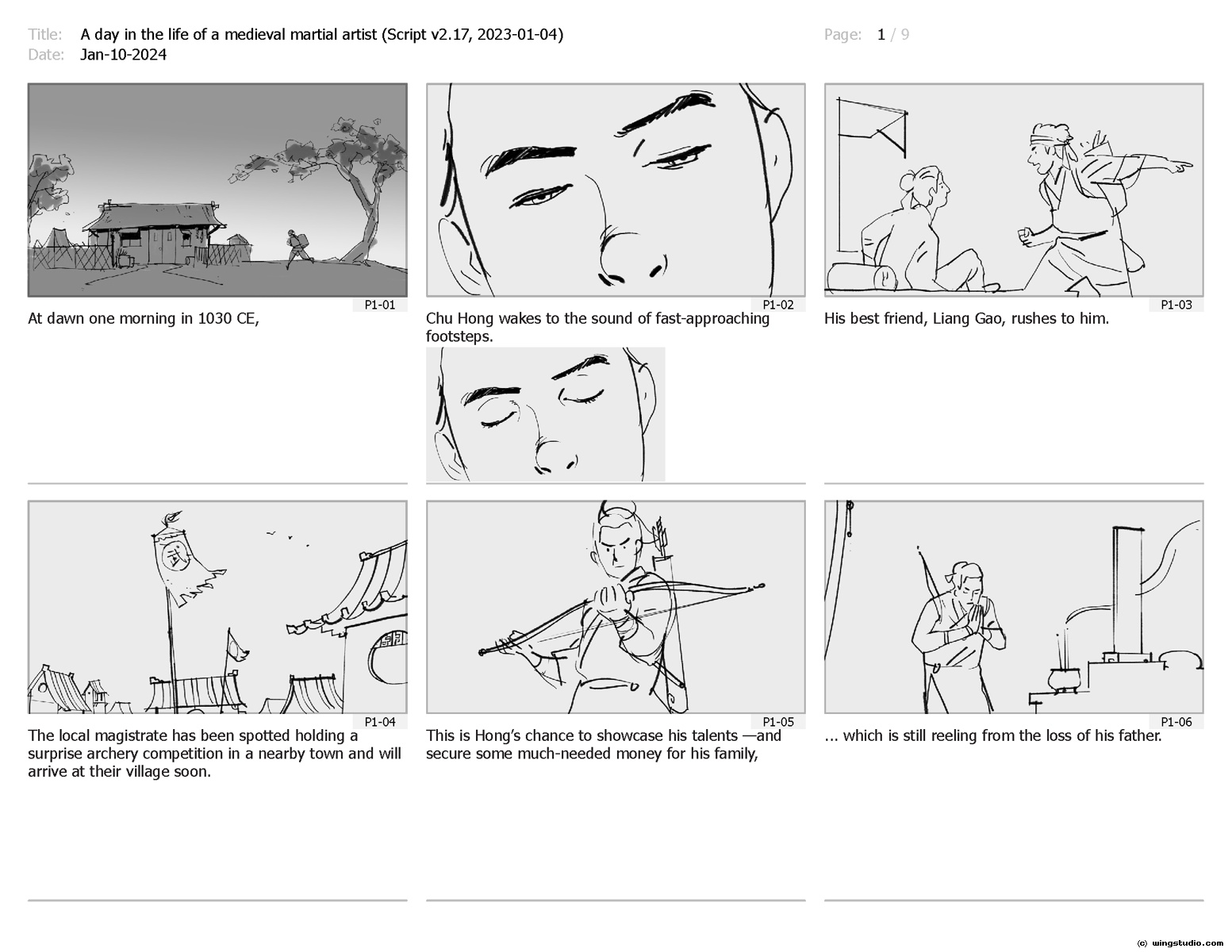 Title: A day in the life of a medieval martial artist (Script v2.17, 2023-01-04)
Date: Jan-10-2024

Page: 1 / 9

P1-01
At dawn one morning in 1030 CE,

P1-02
Chu Hong wakes to the sound of fast-approaching footsteps.

P1-03
His best friend, Liang Gao, rushes to him.

P1-04
The local magistrate has been spotted holding a surprise archery competition in a nearby town and will arrive at their village soon.

P1-05
This is Hong's chance to showcase his talents —and secure some much-needed money for his family,

P1-06
... which is still reeling from the loss of his father.

(c) wingstudio.com