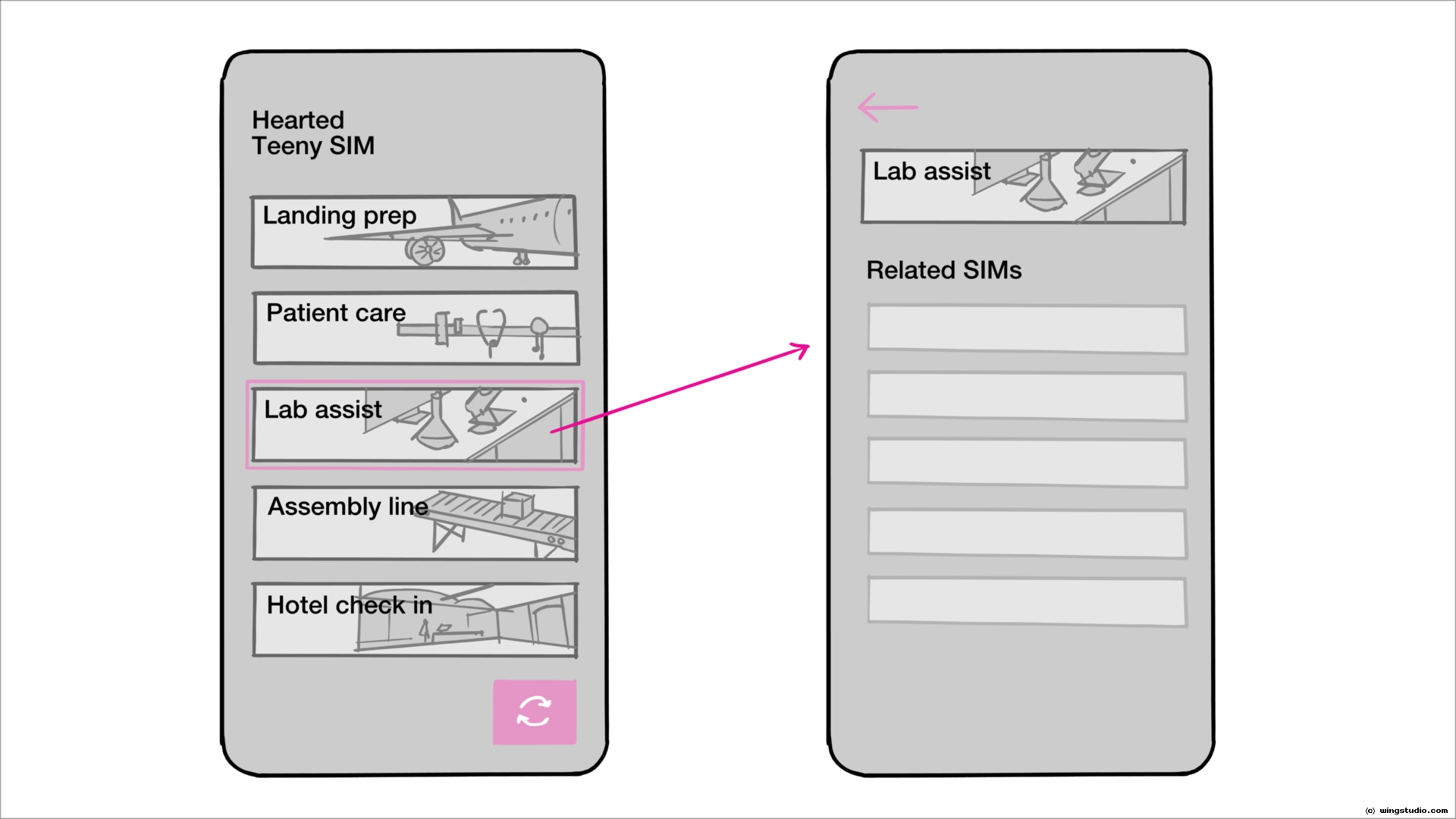 Hearted
Teeny SIM

Landing prep

Patient care

Lab assist

Assembly line

Hotel check in

Lab assist

Related SIMs

(c) wingstudio.com