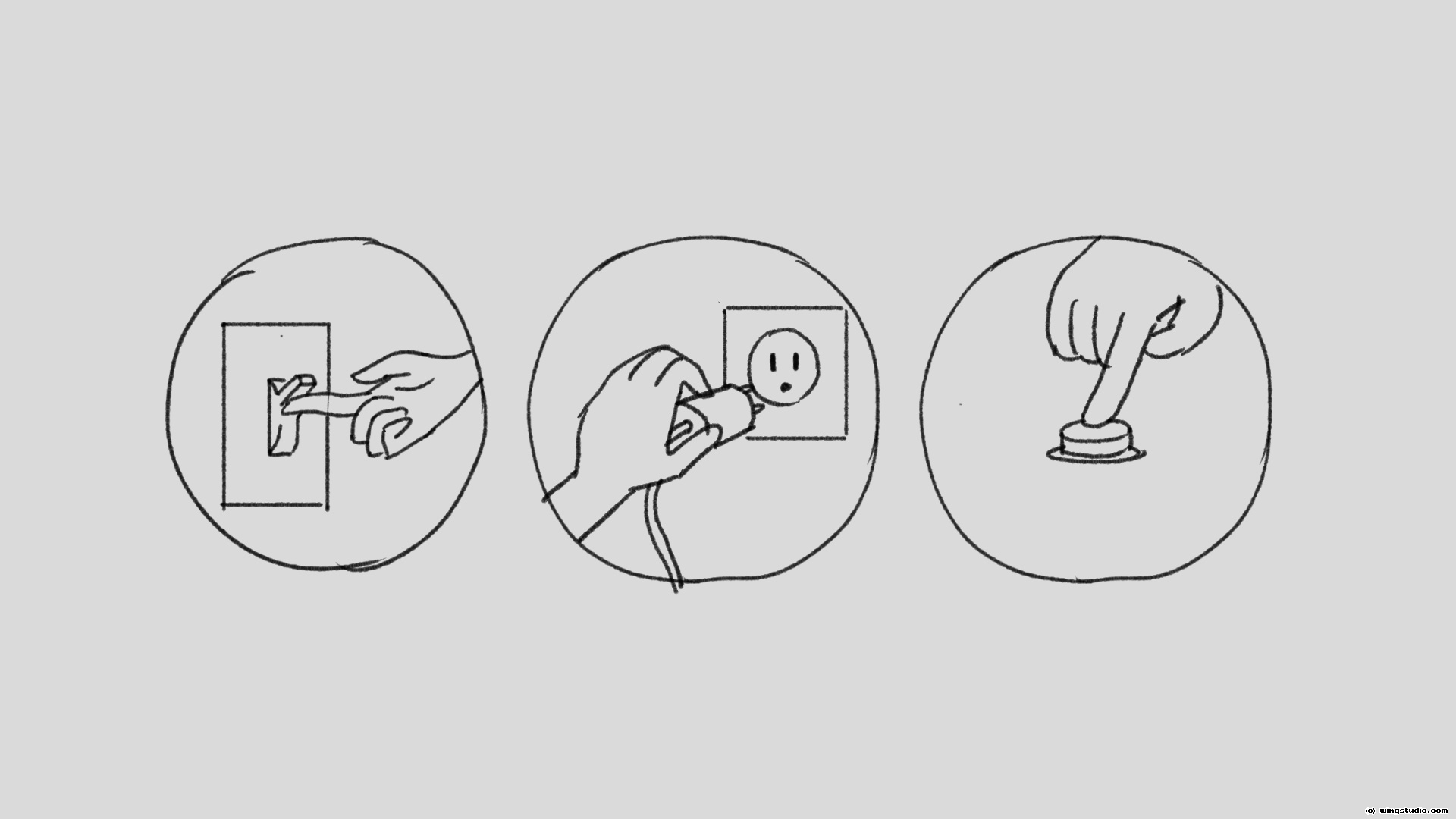 (c) wingstudio.com