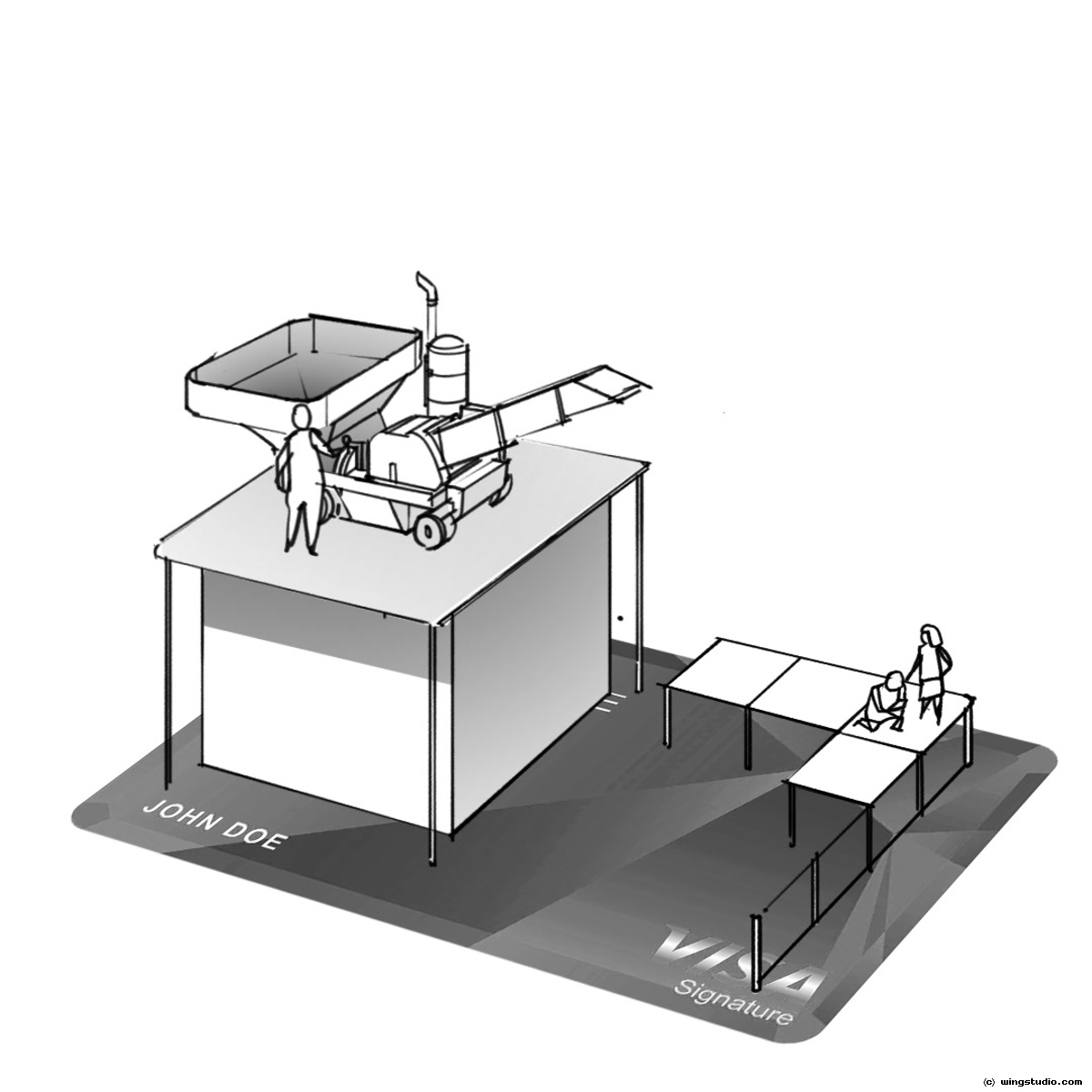 JOHN DOE

VISA
Signature

(c) wingstudio.com