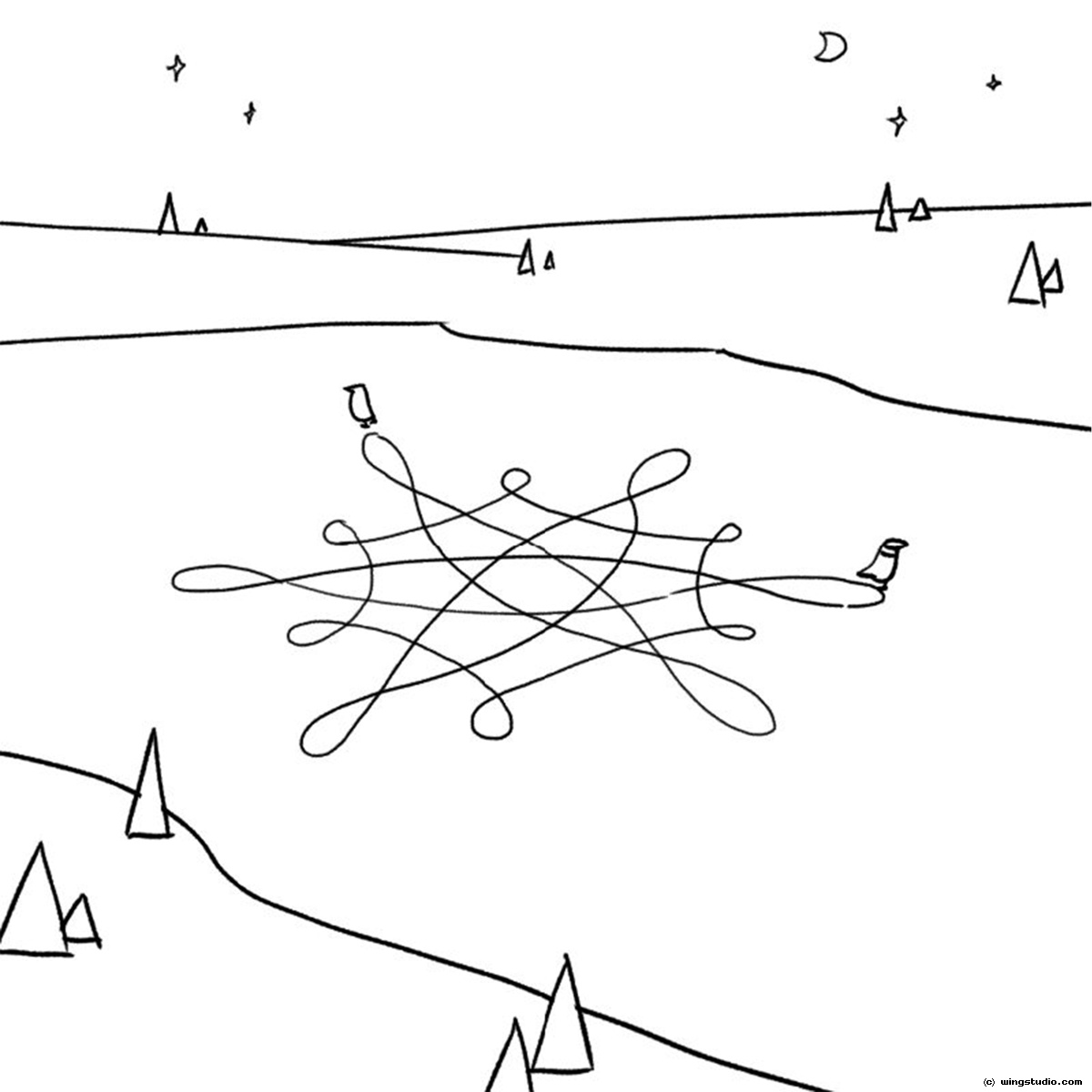 (c) wingstudio.com