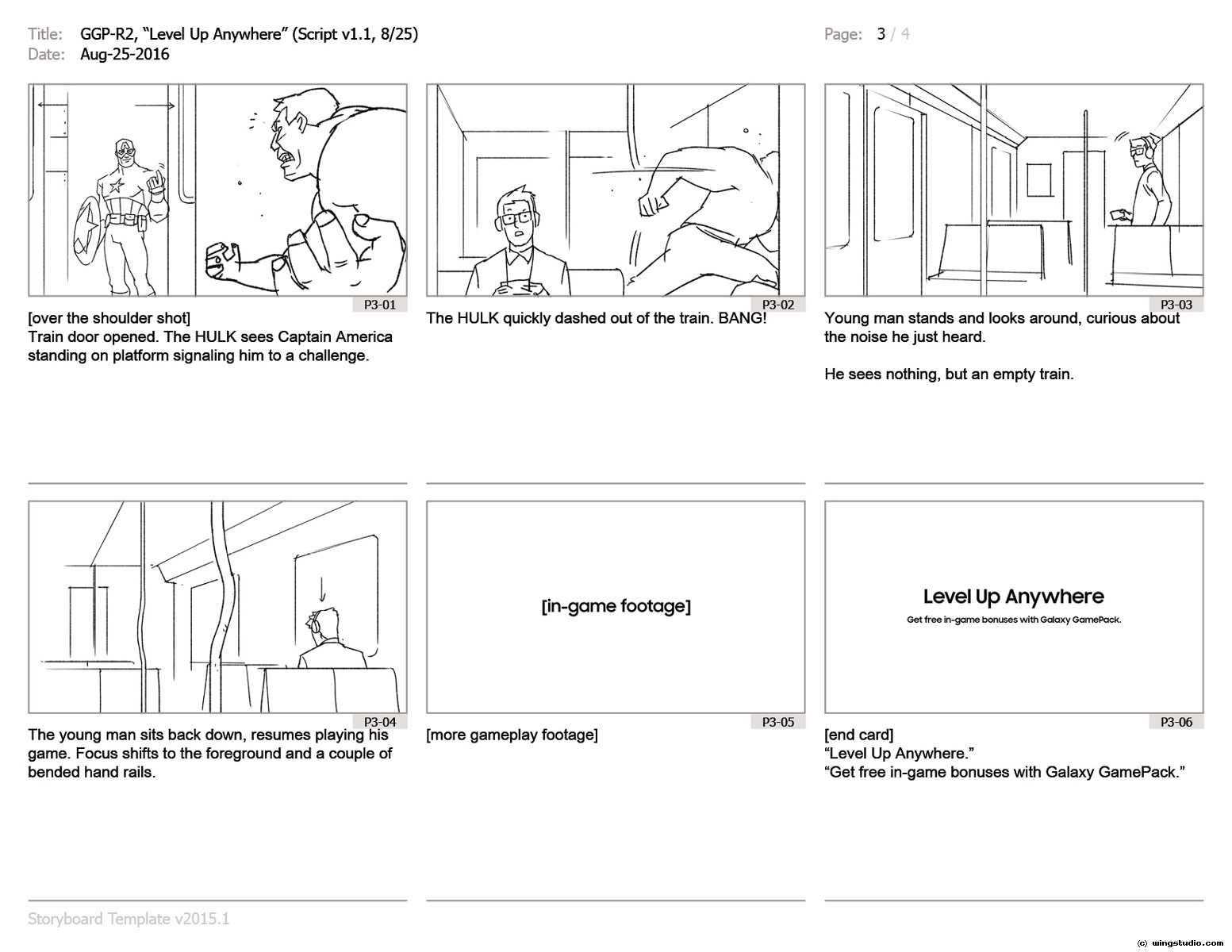 Title: GGP-R2, “Level Up Anywhere” (Script v1.1, 8/25)
Date: Aug-25-2016

Page: 3 / 4

P3-01
[over the shoulder shot]
Train door opened. The HULK sees Captain America standing on platform signaling him to a challenge.

P3-02
The HULK quickly dashed out of the train. BANG!

P3-03
Young man stands and looks around, curious about the noise he just heard.

He sees nothing, but an empty train.

P3-04
The young man sits back down, resumes playing his game. Focus shifts to the foreground and a couple of bended hand rails.

[in-game footage]

P3-05
[more gameplay footage]

Level Up Anywhere
Get free in-game bonuses with Galaxy GamePack.

P3-06
[end card]
“Level Up Anywhere.”
“Get free in-game bonuses with Galaxy GamePack.”

Storyboard Template v2015.1

(c) wingstudio.com