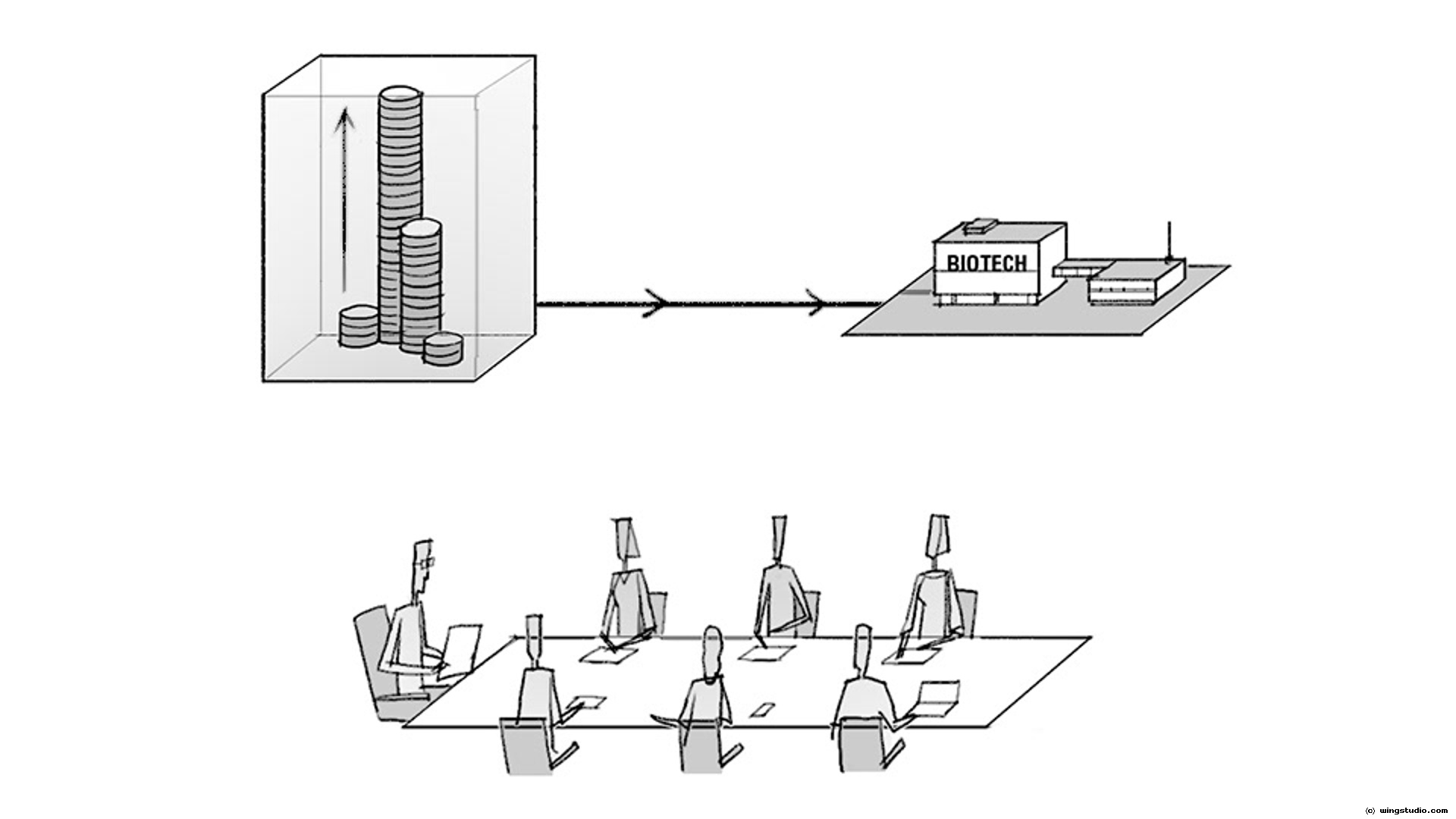 BIOTECH

(c) wingstudio.com