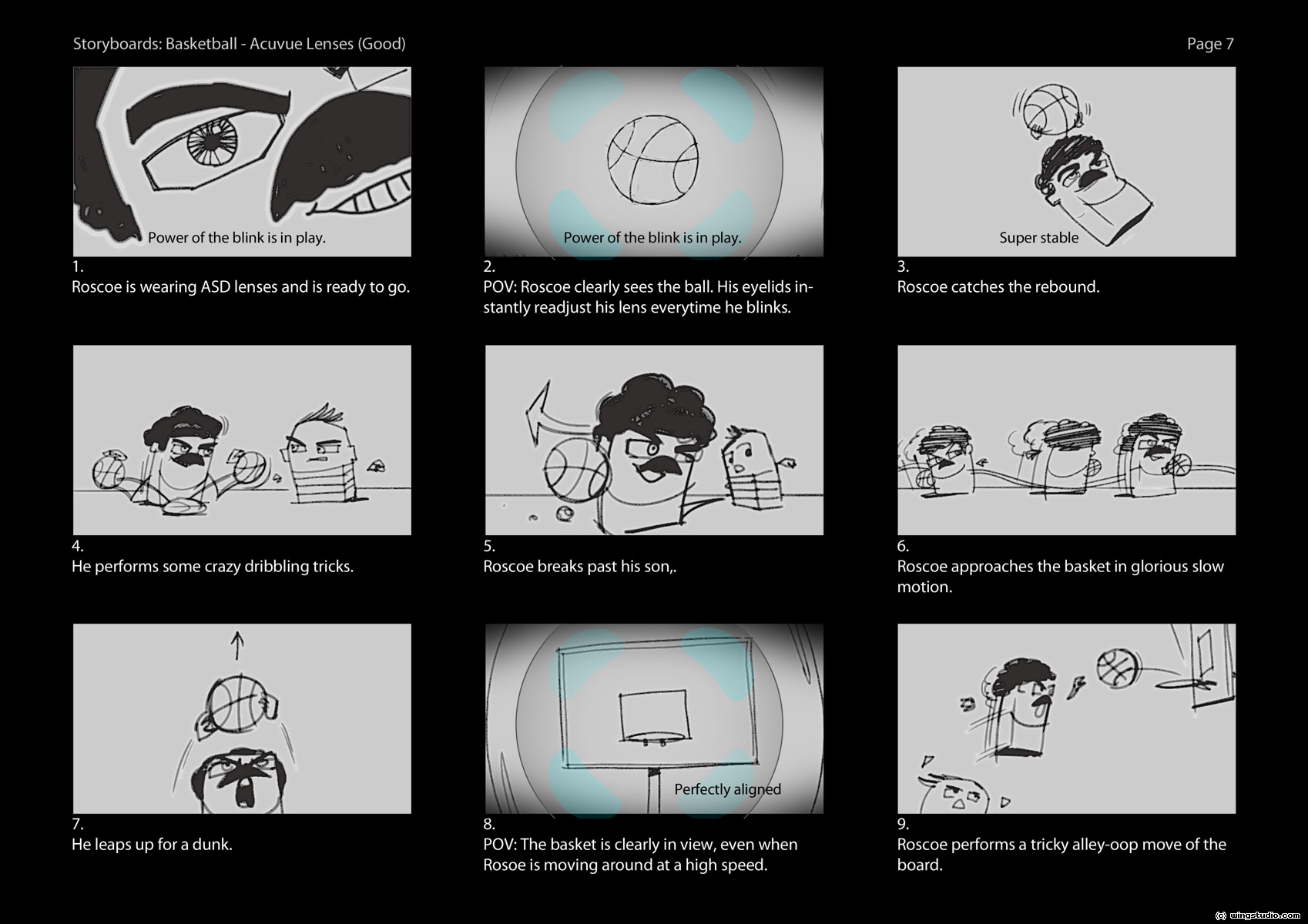 Storyboards: Basketball - Acuvue Lenses (Good)

Page 7

Power of the blink is in play.

1.
Roscoe is wearing ASD lenses and is ready to go.

Power of the blink is in play.

2.
POV: Roscoe clearly sees the ball. His eyelids instantly readjust his lens everytime he blinks.

Super stable

3.
Roscoe catches the rebound.

4.
He performs some crazy dribbling tricks.

5.
Roscoe breaks past his son,.

6.
Roscoe approaches the basket in glorious slow motion.

7.
He leaps up for a dunk.

Perfectly aligned

8.
POV: The basket is clearly in view, even when Rosoe is moving around at a high speed.

9.
Roscoe performs a tricky alley-oop move of the board.

(c) wingstudio.com