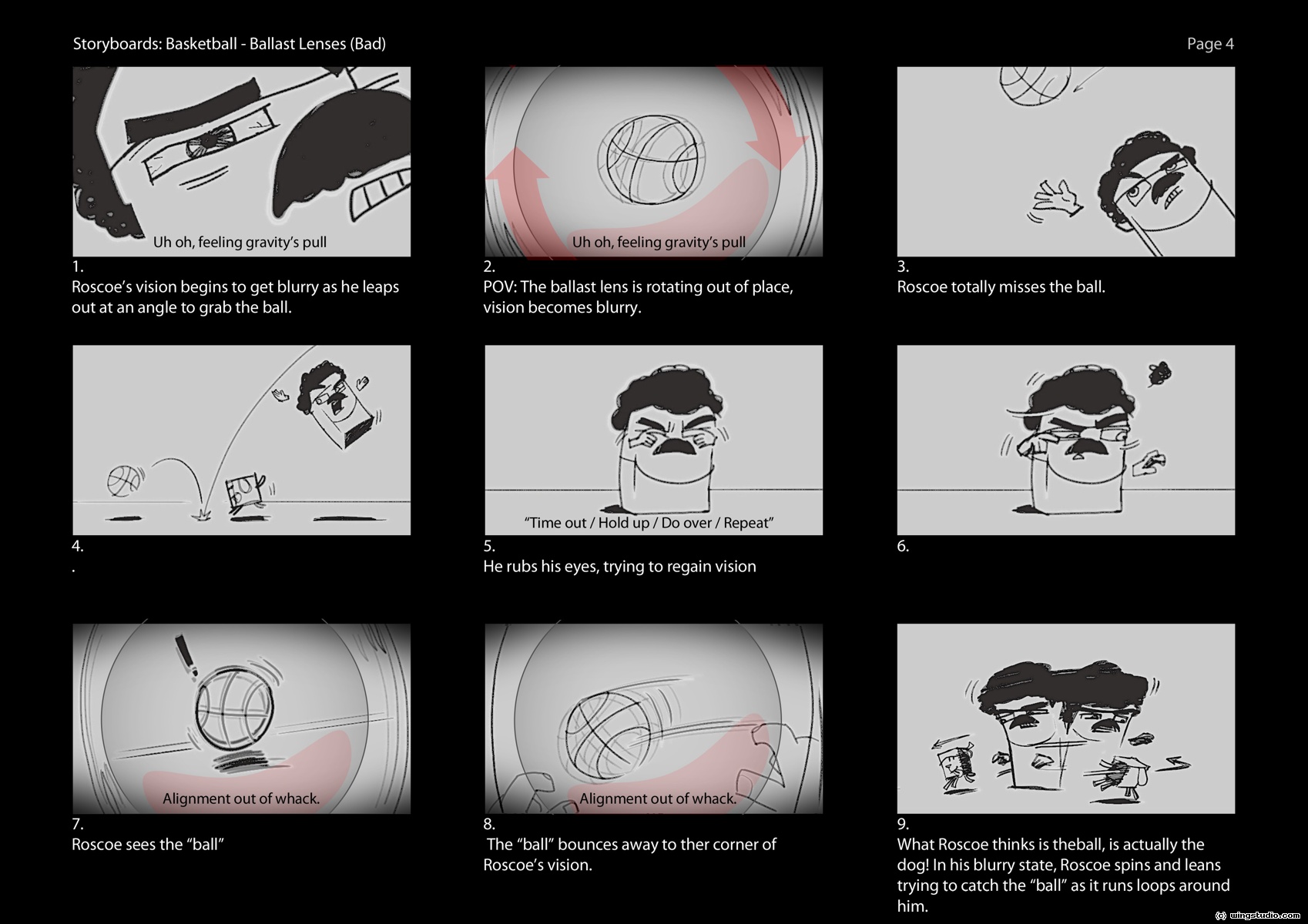 Storyboards: Basketball - Ballast Lenses (Bad)

Page 4

Uh oh, feeling gravity's pull

1.
Roscoe's vision begins to get blurry as he leaps out at an angle to grab the ball.

Uh oh, feeling gravity's pull

2.
POV: The ballast lens is rotating out of place, vision becomes blurry.

3.
Roscoe totally misses the ball.

4.
.

"Time out / Hold up / Do over / Repeat"

5.
He rubs his eyes, trying to regain vision

6.

Alignment out of whack.

7.
Roscoe sees the "ball"

Alignment out of whack.

8.
The "ball" bounces away to ther corner of Roscoe's vision.

9.
What Roscoe thinks is theball, is actually the dog! In his blurry state, Roscoe spins and leans trying to catch the "ball" as it runs loops around him.

(c) wingstudio.com