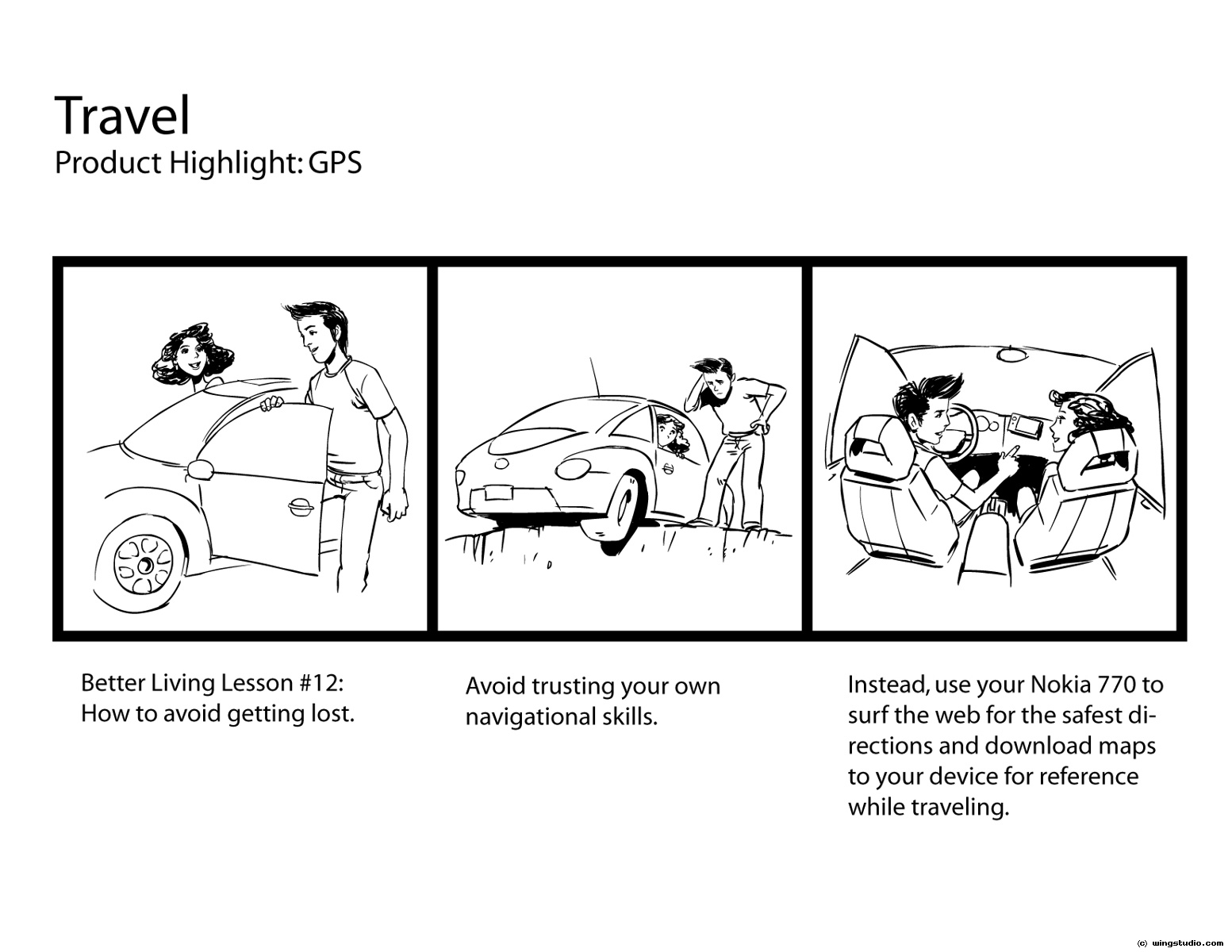 Travel
Product Highlight: GPS

Better Living Lesson #12: How to avoid getting lost.

Avoid trusting your own navigational skills.

Instead, use your Nokia 770 to surf the web for the safest directions and download maps to your device for reference while traveling.

(c) wingstudio.com