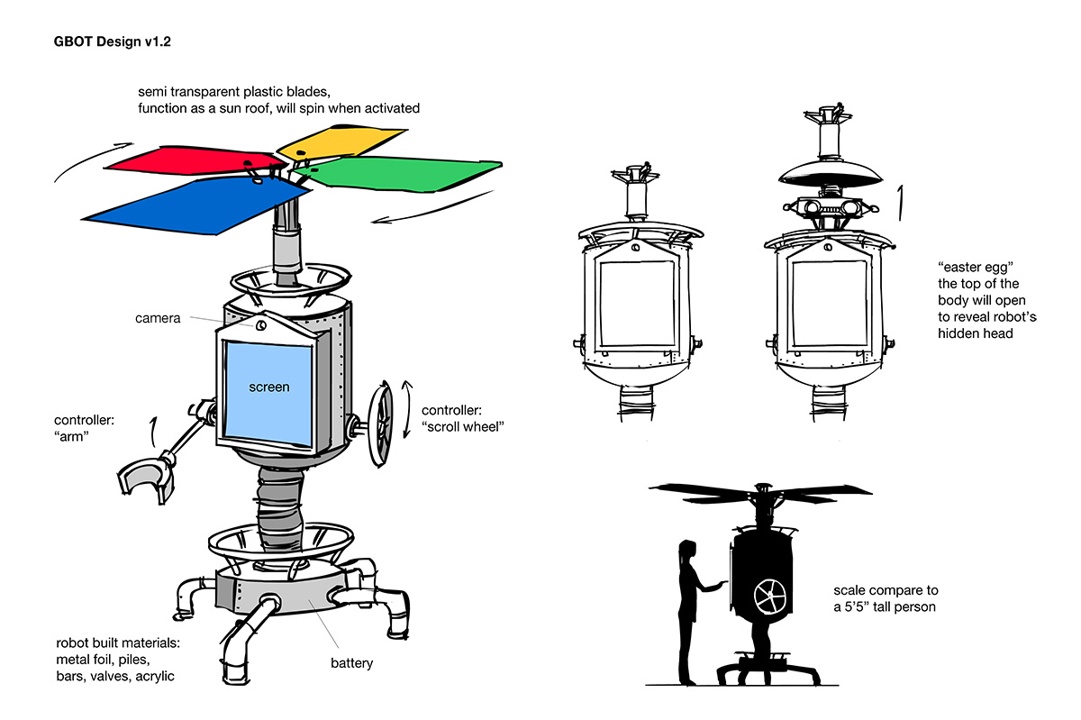 GBOT Design v1.2

semi transparent plastic blades, function as a sun roof, will spin when activated

camera

screen

controller: "arm"

controller: "scroll wheel"

robot built materials: metal foil, piles, bars, valves, acrylic

battery

"easter egg" the top of the body will open to reveal robot's hidden head

scale compare to a 5'5" tall person